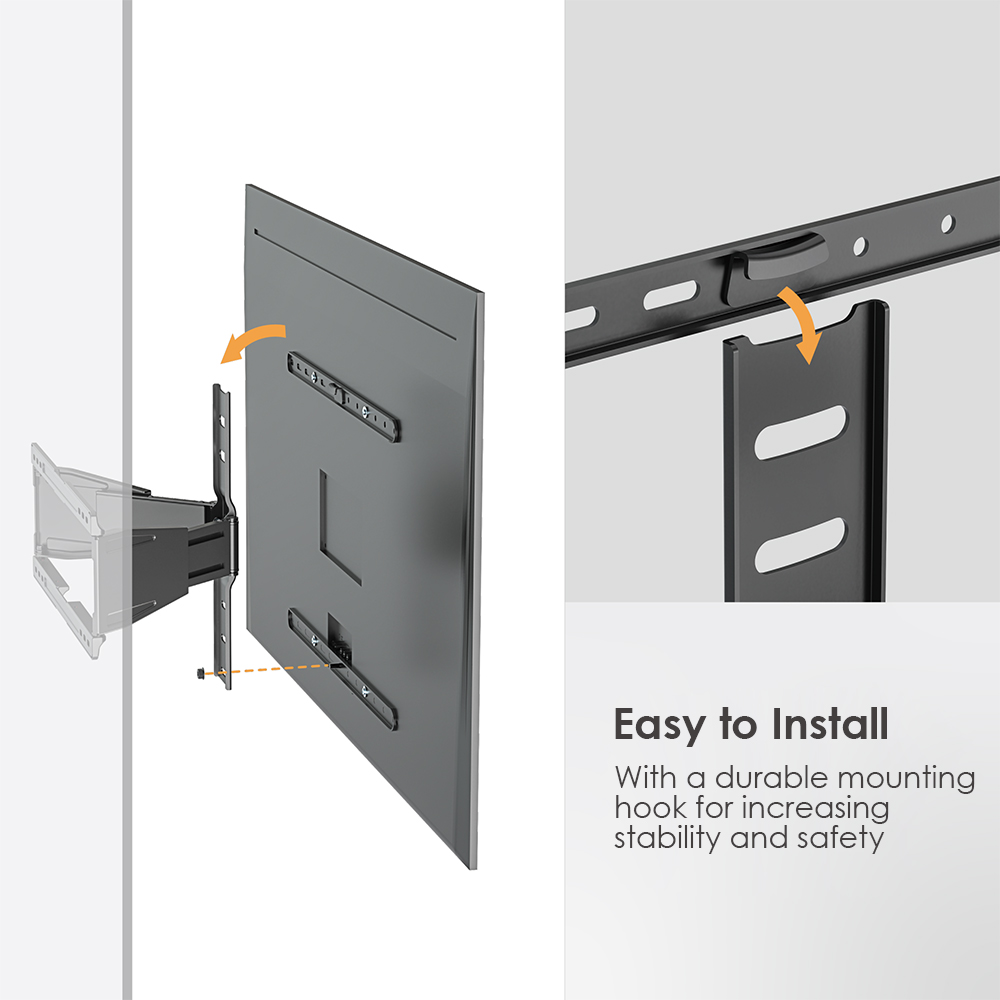 Easy to Install

With a durable mounting hook for increasing stability and safety