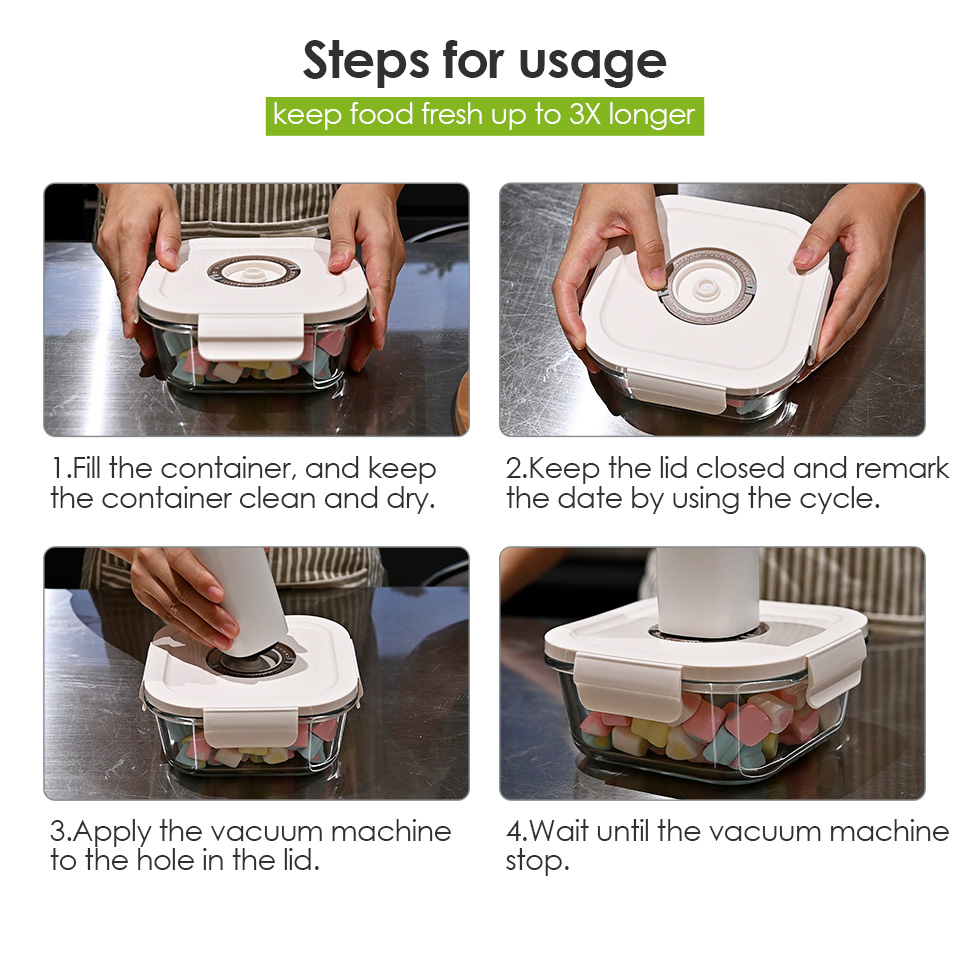 Steps for usage

keep food fresh up to 3X longer

1.Fill the container, and keep the container clean and dry.

2.Keep the lid closed and remark the date by using the cycle.

3.Apply the vacuum machine to the hole in the lid.

4.Wait until the vacuum machine stop.