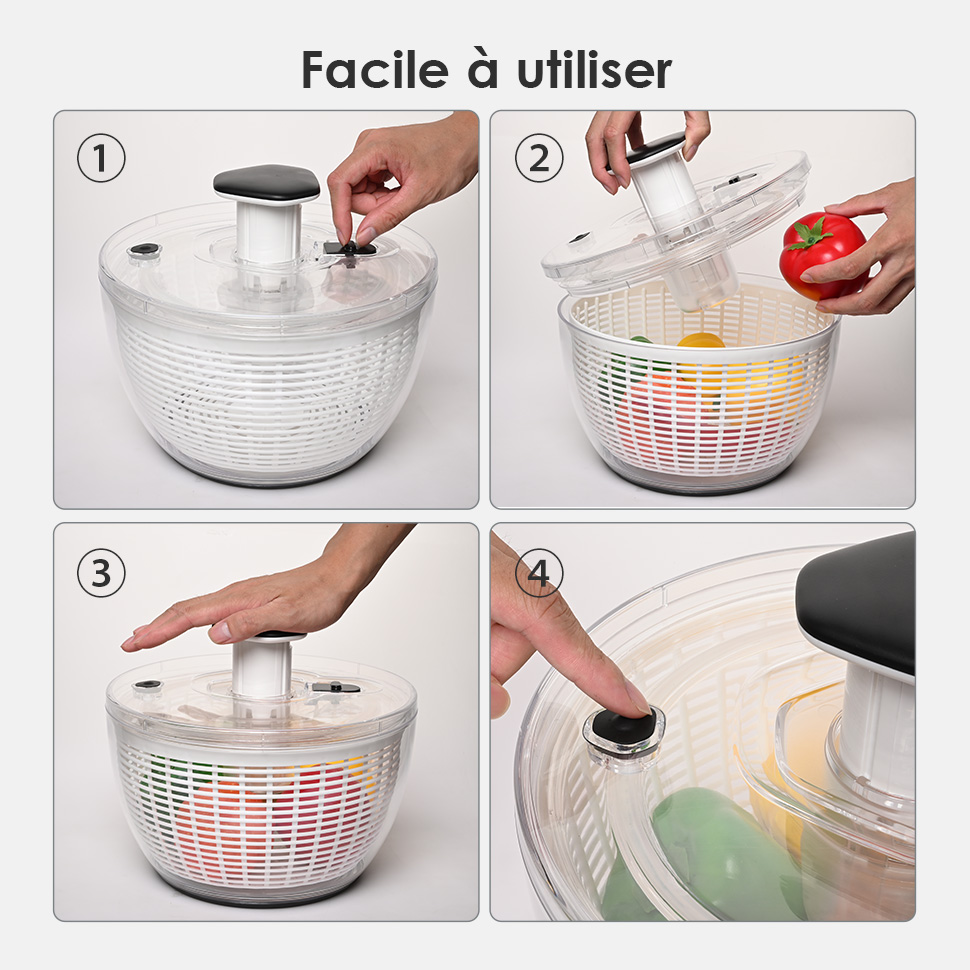 Facile à utiliser

1

2

3

4