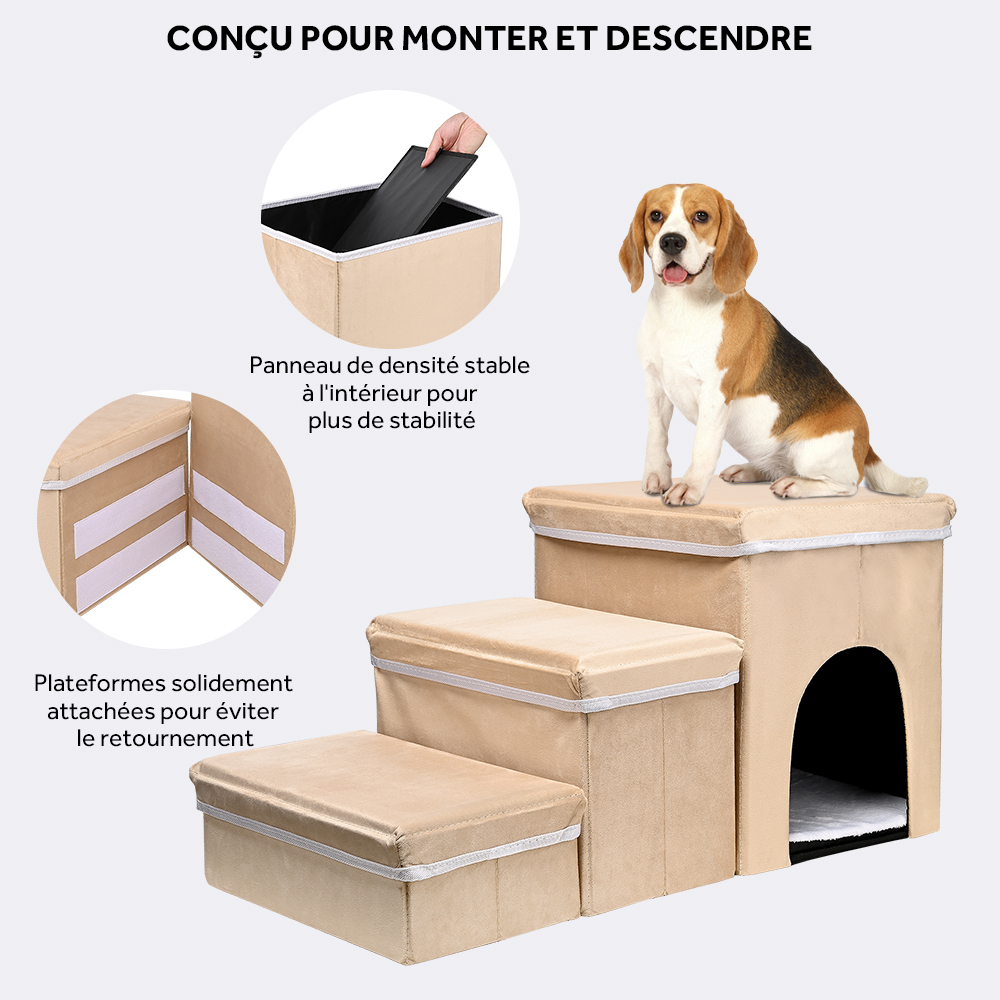 CONÇU POUR MONTER ET DESCENDRE

Panneau de densité stable à l'intérieur pour plus de stabilité

Plateformes solidement attachées pour éviter le retournement