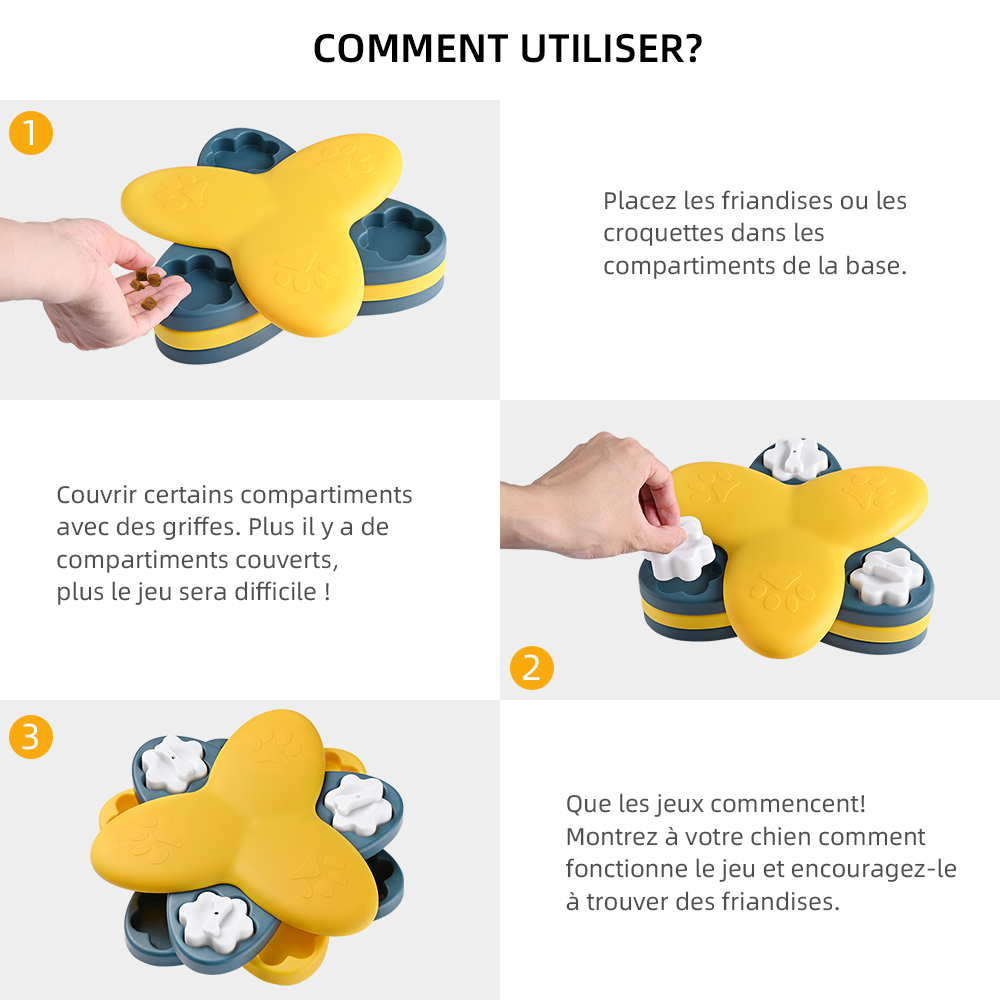 COMMENT UTILISER?

1

Placez les friandises ou les croquettes dans les compartiments de la base.

Couvrir certains compartiments avec des griffes. Plus il y a de compartiments couverts, plus le jeu sera difficile !

2

3

Que les jeux commencent! Montrez à votre chien comment fonctionne le jeu et encouragez-le à trouver des friandises.