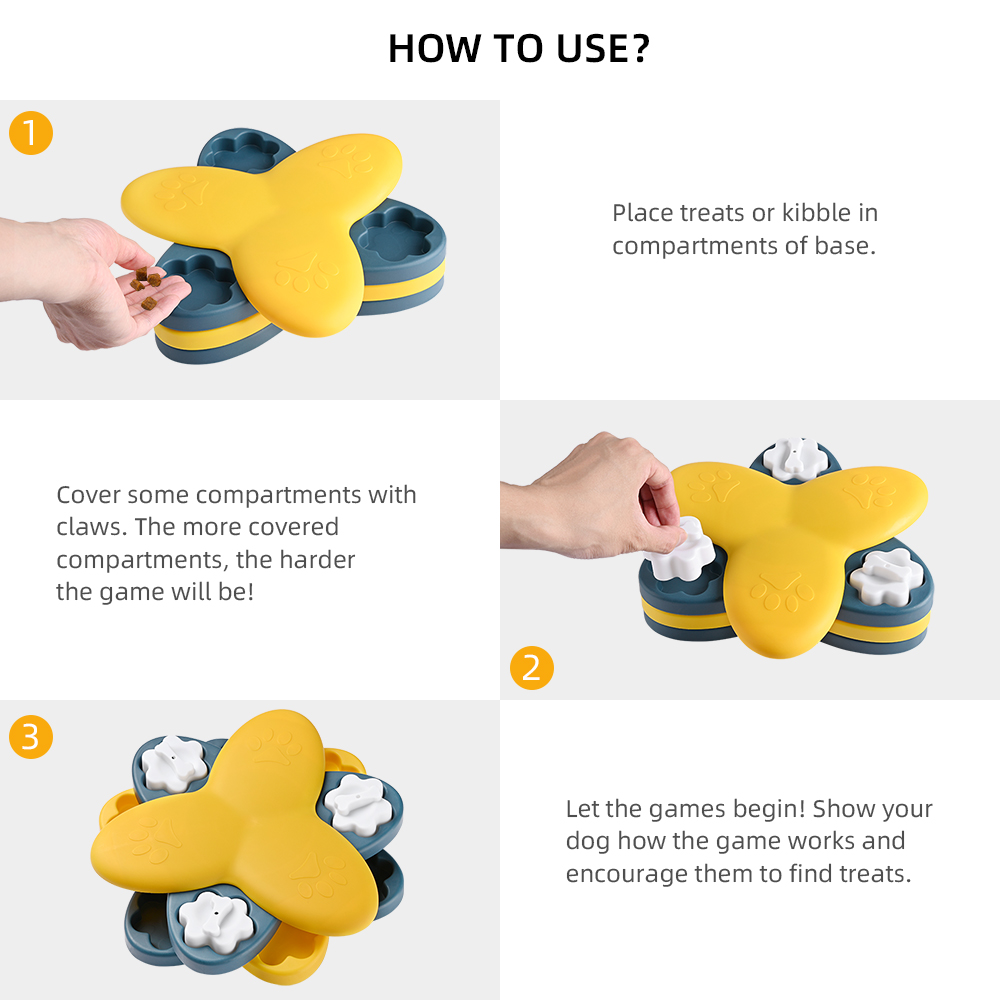 HOW TO USE?

1

Place treats or kibble in compartments of base.

Cover some compartments with claws. The more covered compartments, the harder the game will be!

2

3

Let the games begin! Show your dog how the game works and encourage them to find treats.