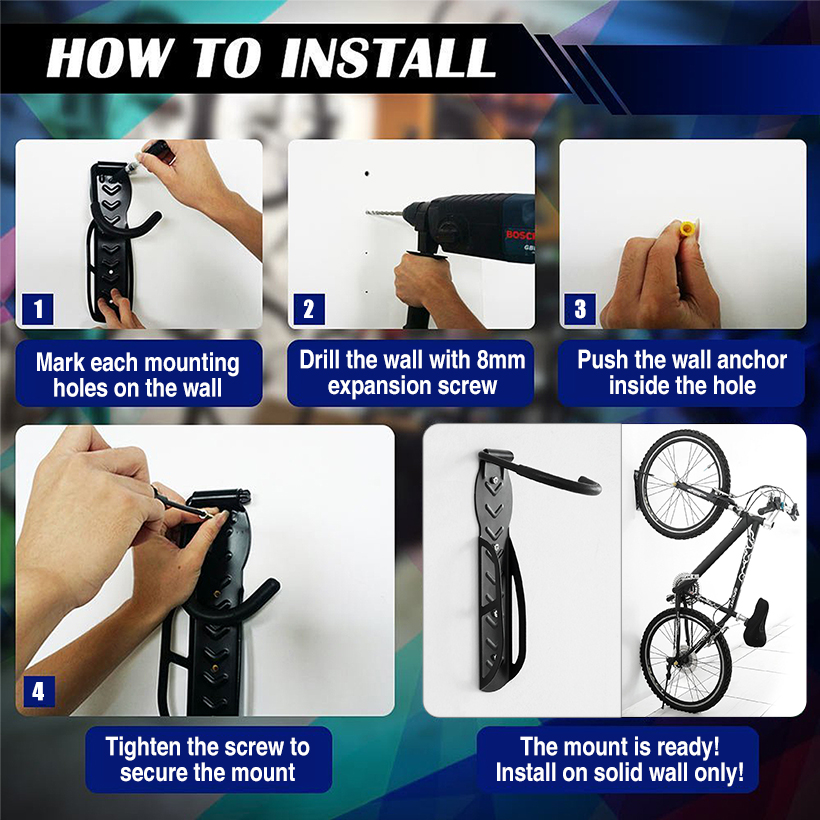 HOW TO INSTALL

1

Mark each mounting holes on the wall

BOSCH
GB

2

Drill the wall with 8mm expansion screw

3

Push the wall anchor inside the hole

4

Tighten the screw to secure the mount

The mount is ready! Install on solid wall only!