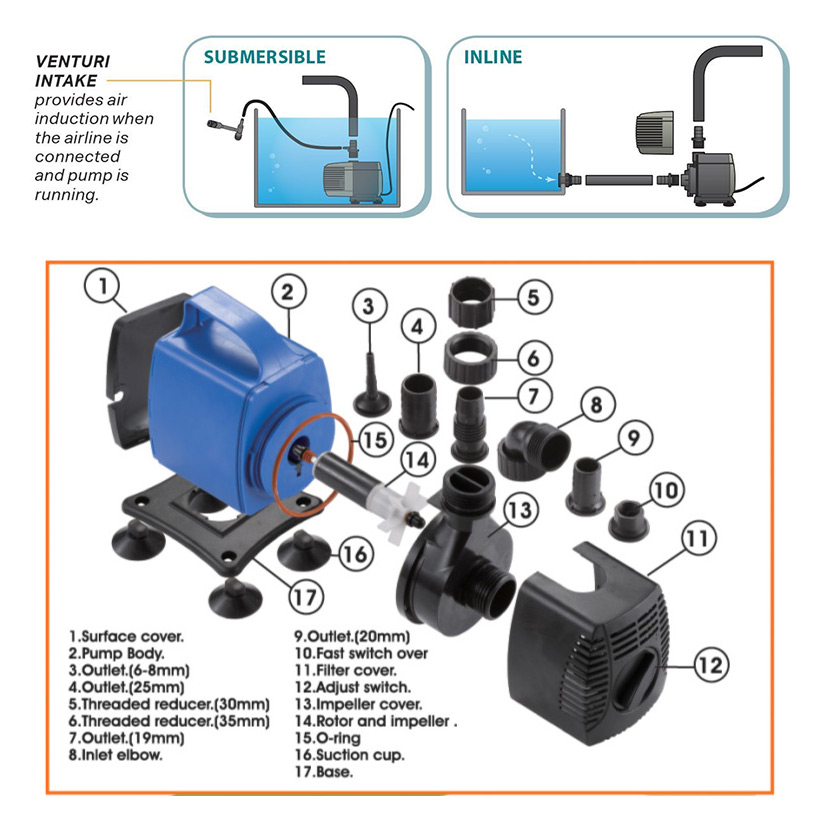 VENTURI INTAKE provides air induction when the airline is connected and pump is running.

SUBMERSIBLE

INLINE

1 2 3 4 5 6 7 8 9 10 11 12 13 14 15 16 17

1.Surface cover.
2.Pump Body.
3.Outlet.(6-8mm)
4.Outlet.(25mm)
5.Threaded reducer.(30mm)
6.Threaded reducer.(35mm)
7.Outlet.(19mm)
8.Inlet elbow.

9.Outlet.(20mm)
10.Fast switch over
11.Filter cover.
12.Adjust switch.
13.Impeller cover.
14.Rotor and impeller .
15.O-ring
16.Suction cup.
17.Base.