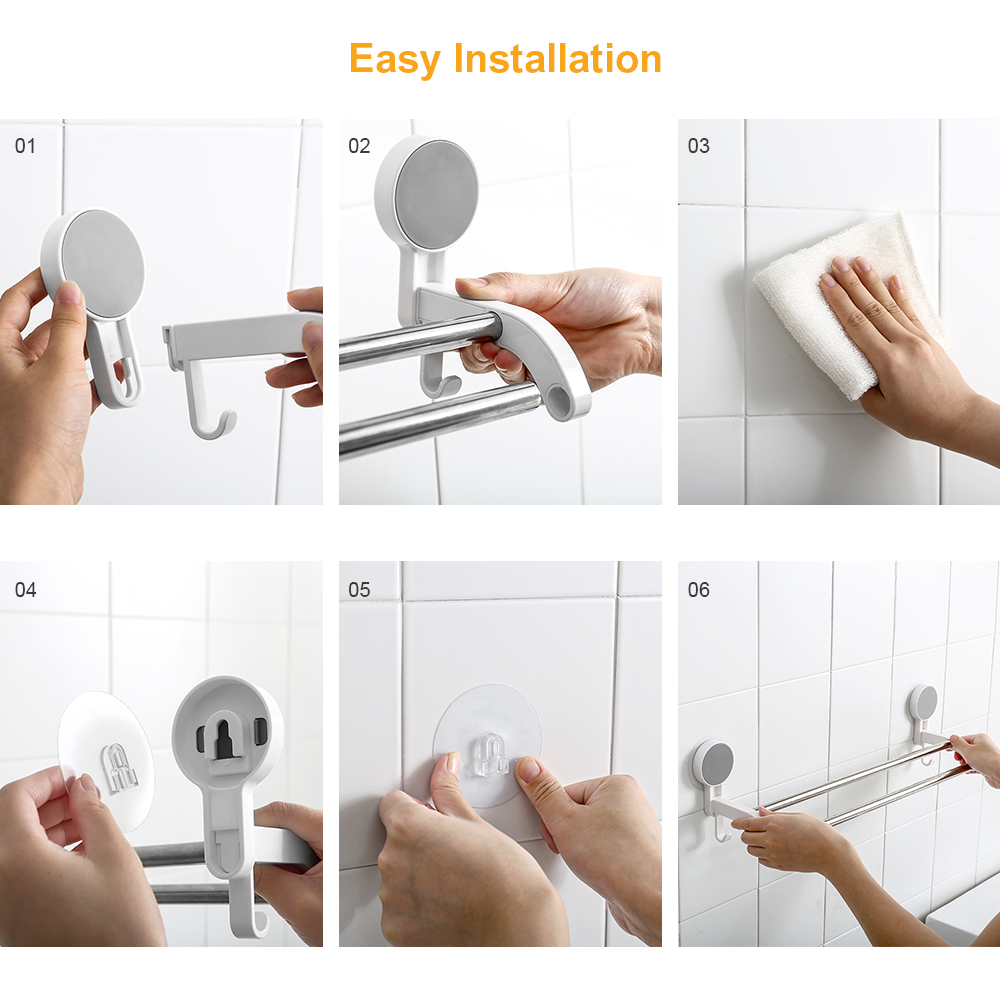 Easy Installation

01

02

03

04

05

06